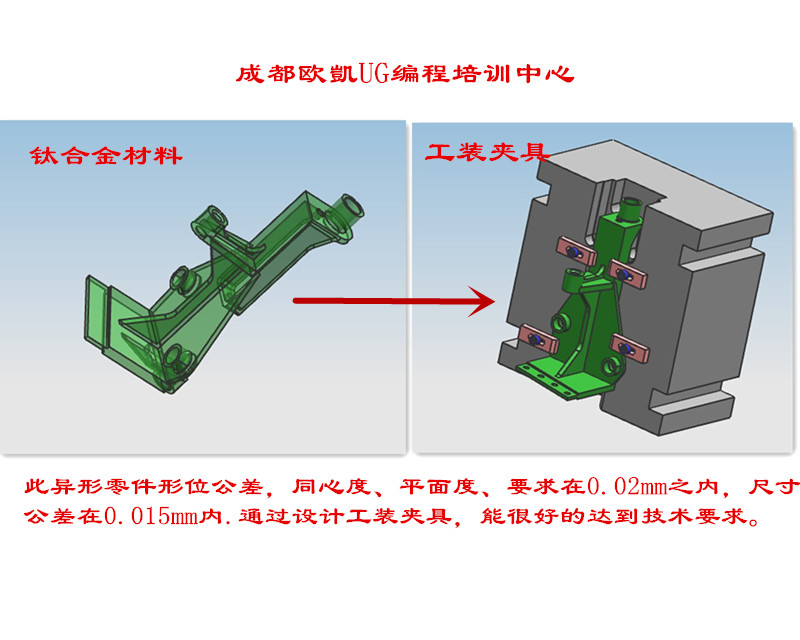 成都欧凯UG编程培训中心

钛合金材料

工装夹具

此异形零件形位公差，同心度、平面度、要求在0.02mm之内，尺寸公差在0.015mm内.通过设计工装夹具，能很好的达到技术要求。