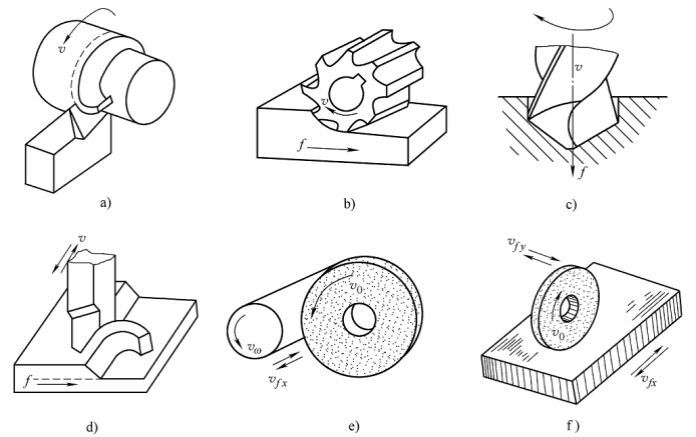 $v$

a)

$v$

$f$

b)

$v$

$f$

c)

$v$

$f$

d)

$v_0$

$v_\omega$

$v_{fx}$

e)

$v_{fy}$

$v_0$

$v_{fx}$

f)